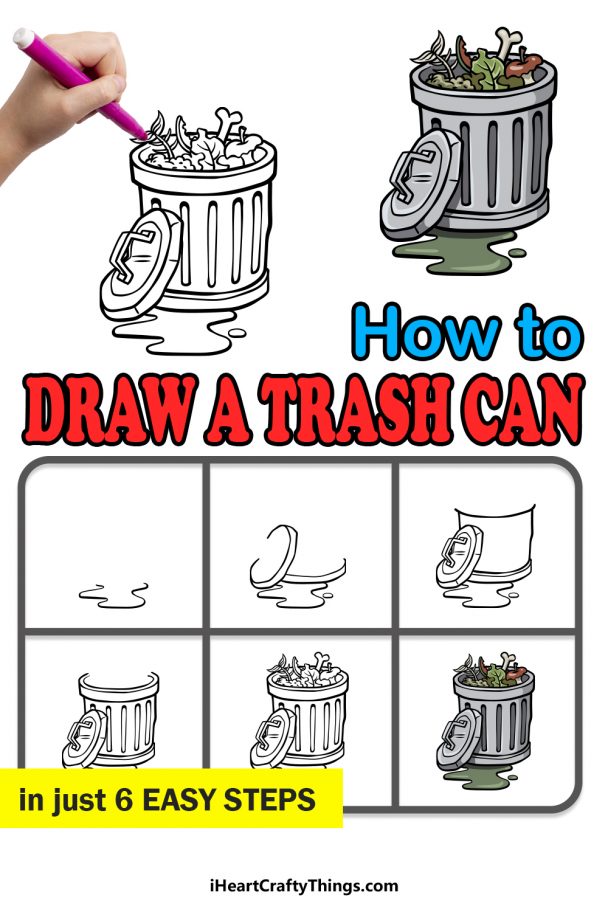 How to
DRAW A TRASH CAN

in just 6 EASY STEPS

iHeartCraftyThings.com