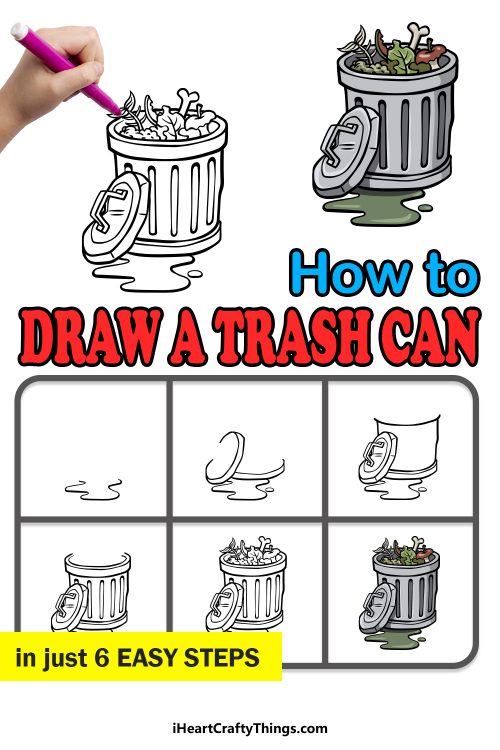 How to
DRAW A TRASH CAN

in just 6 EASY STEPS

iHeartCraftyThings.com