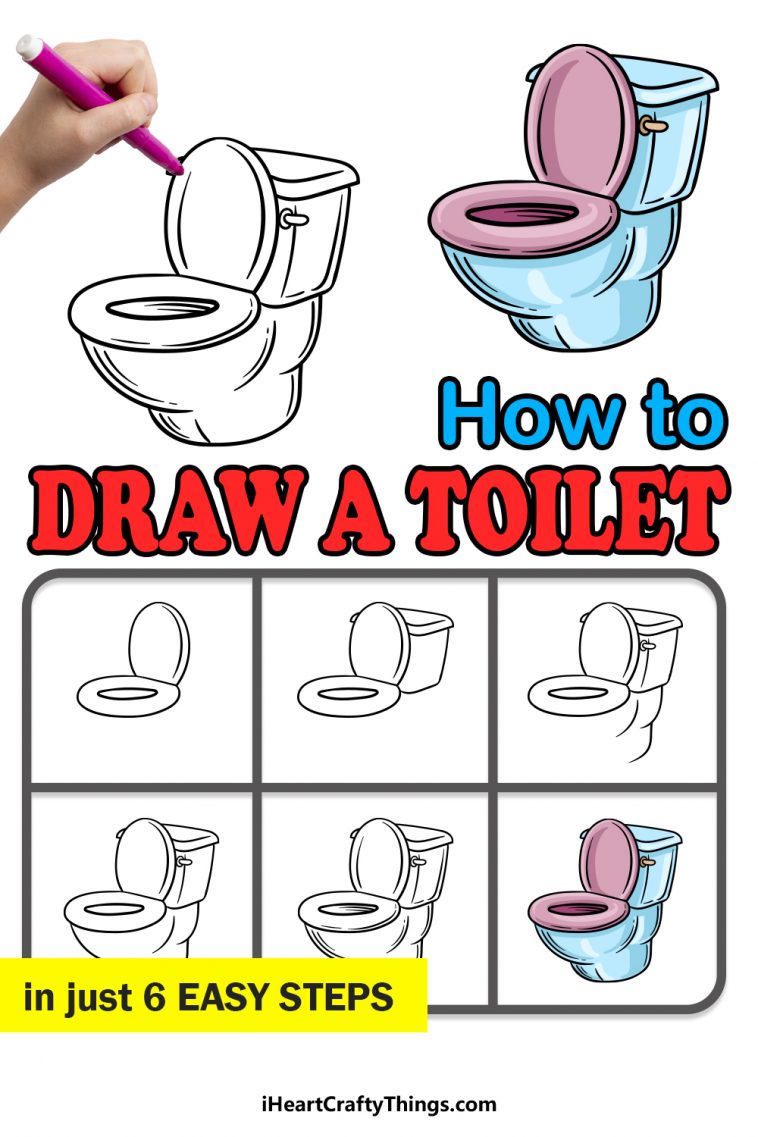 How to
DRAW A TOILET

in just 6 EASY STEPS

iHeartCraftyThings.com