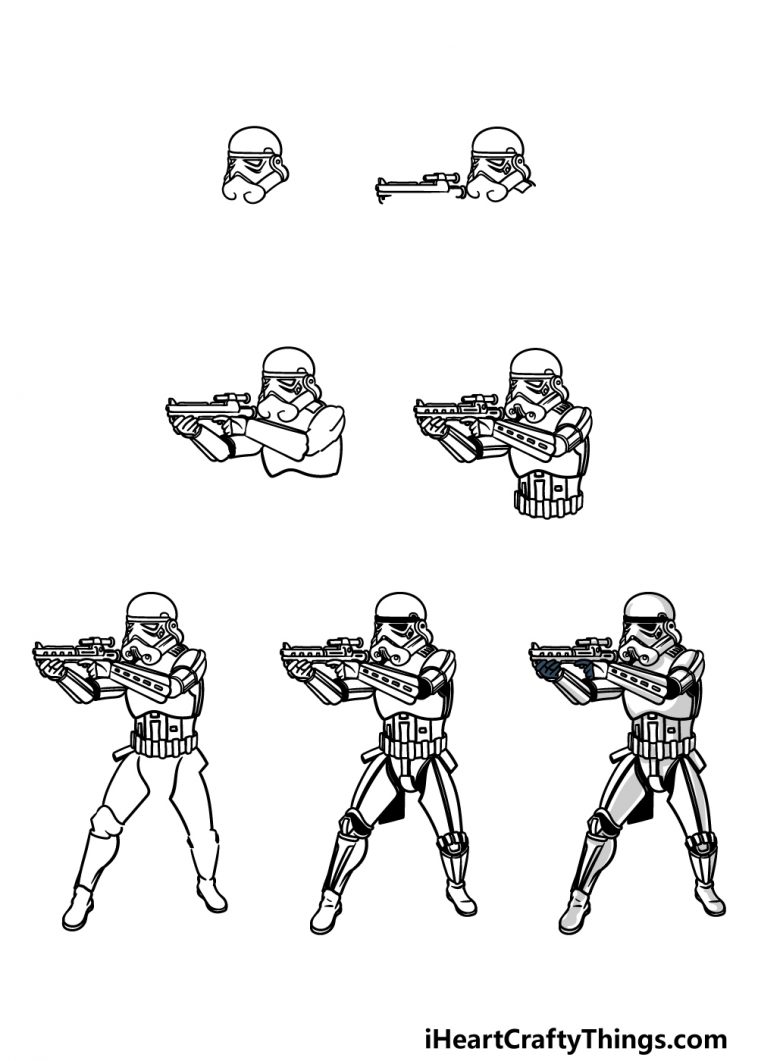 iHeartCraftyThings.com