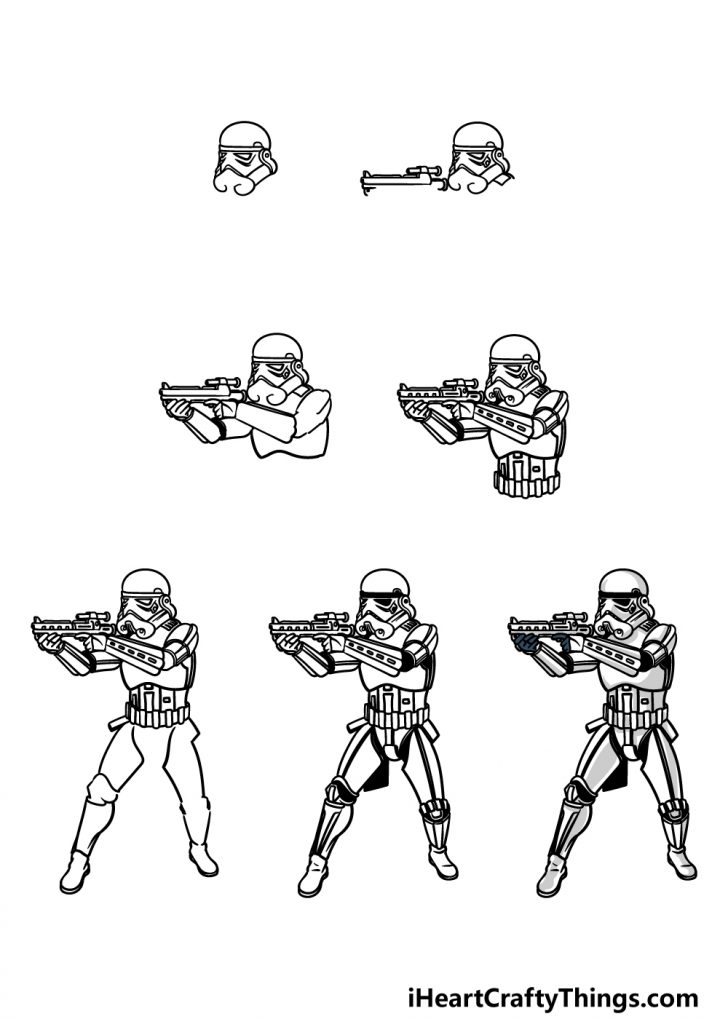 iHeartCraftyThings.com