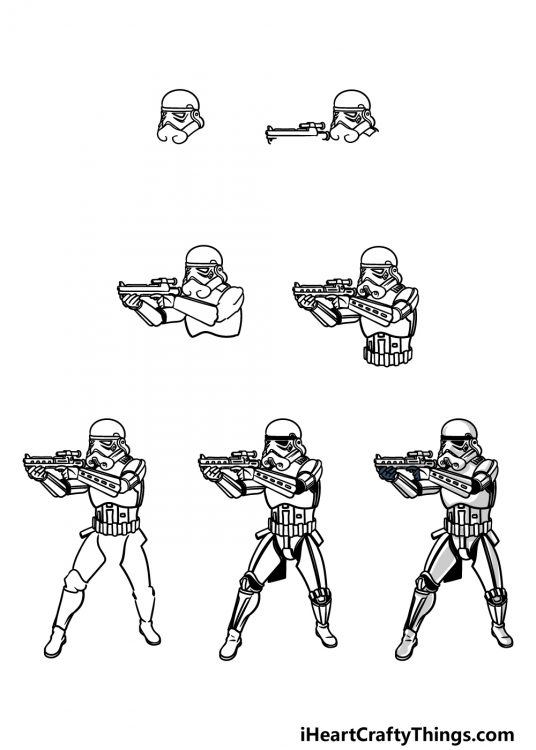 iHeartCraftyThings.com