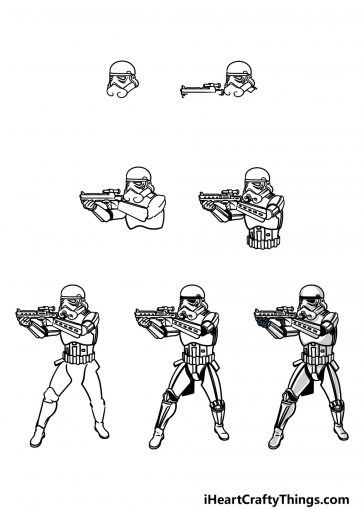 iHeartCraftyThings.com