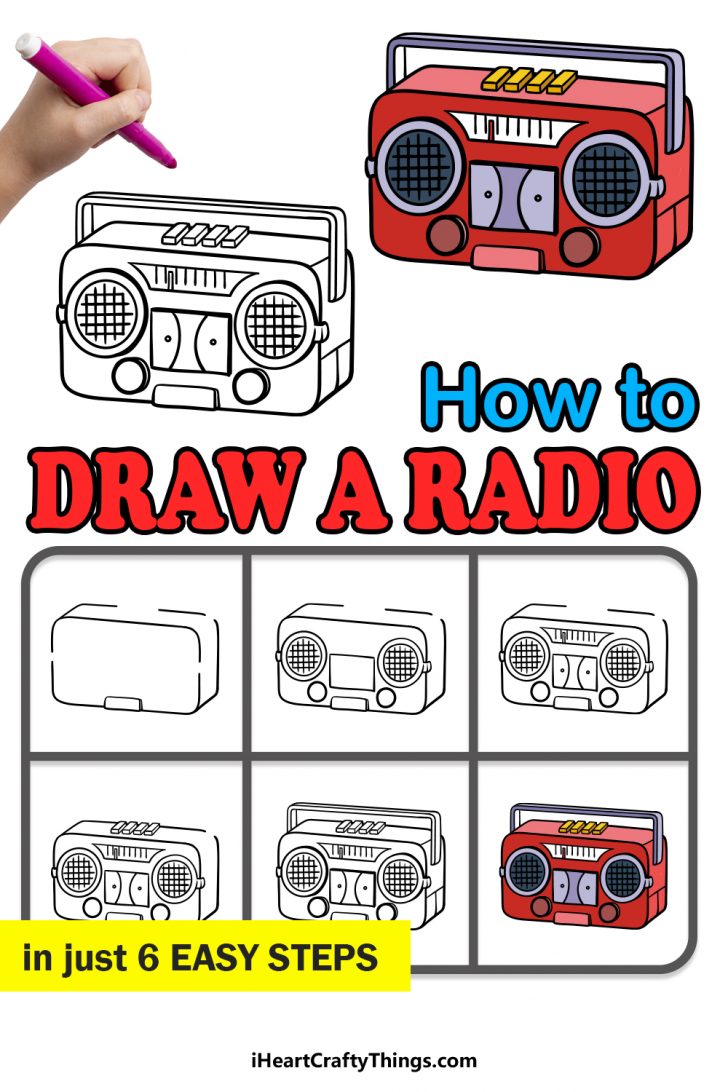 How to
DRAW A RADIO

in just 6 EASY STEPS

iHeartCraftyThings.com