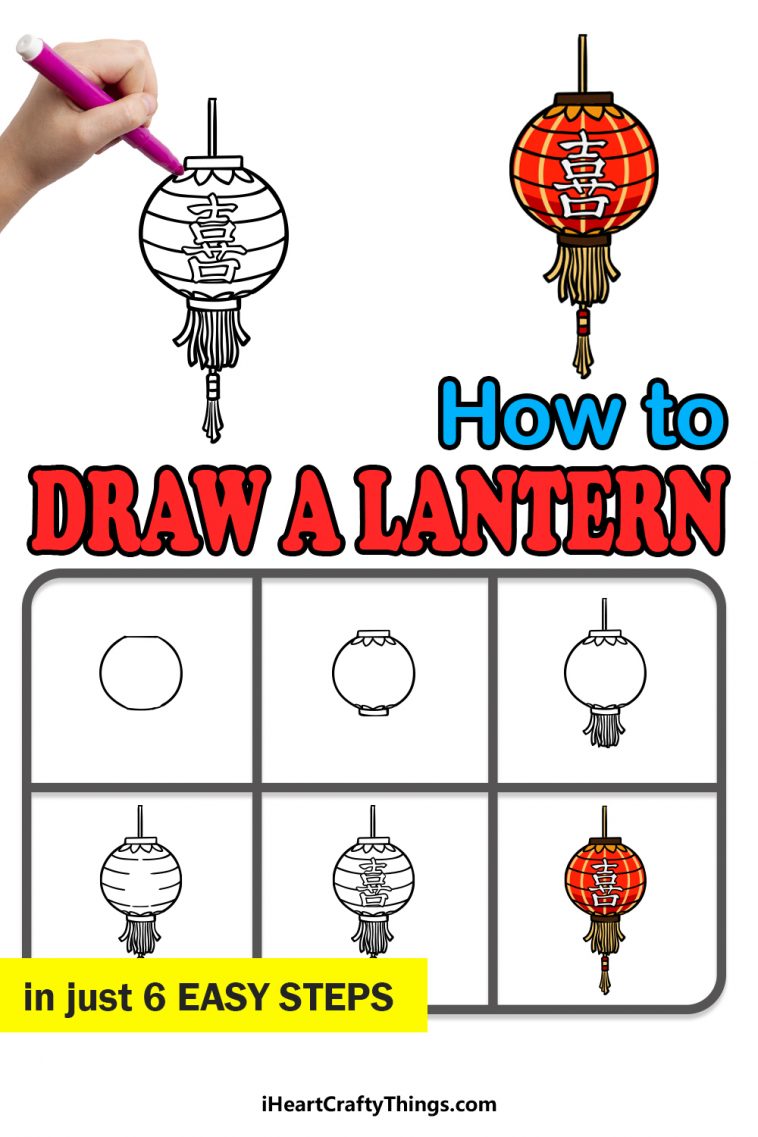 喜

喜

How to
DRAW A LANTERN

喜

喜

in just 6 EASY STEPS

iHeartCraftyThings.com