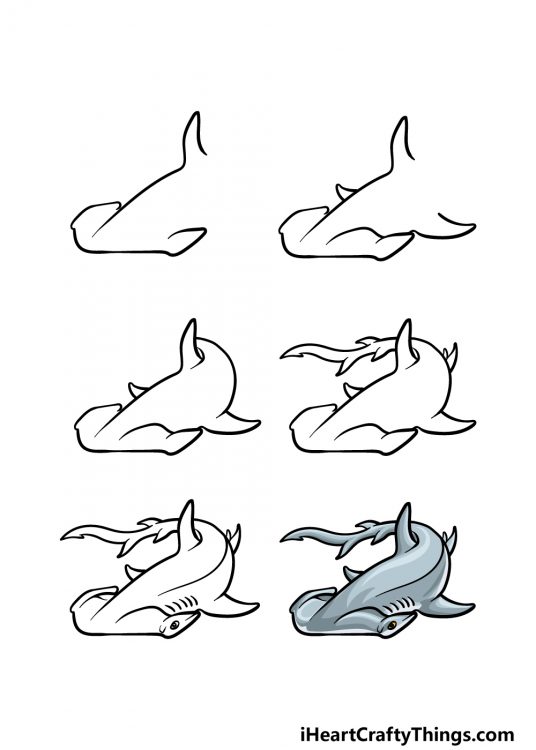 iHeartCraftyThings.com