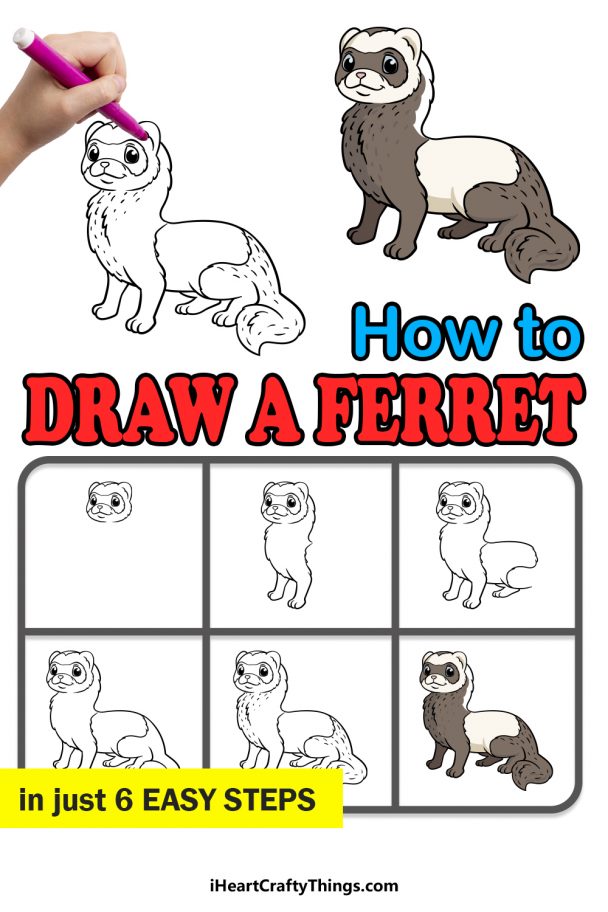 How to
DRAW A FERRET

in just 6 EASY STEPS

iHeartCraftyThings.com