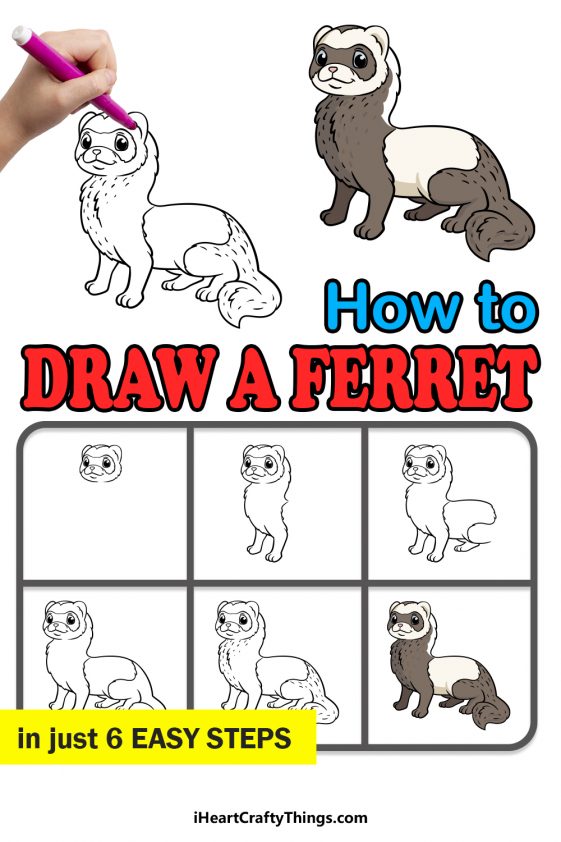 How to
DRAW A FERRET

in just 6 EASY STEPS

iHeartCraftyThings.com