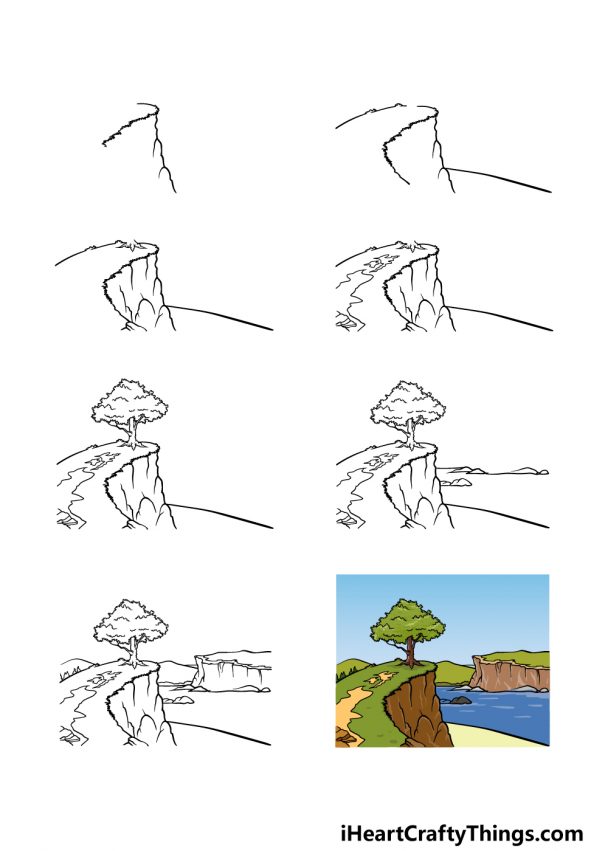 iHeartCraftyThings.com