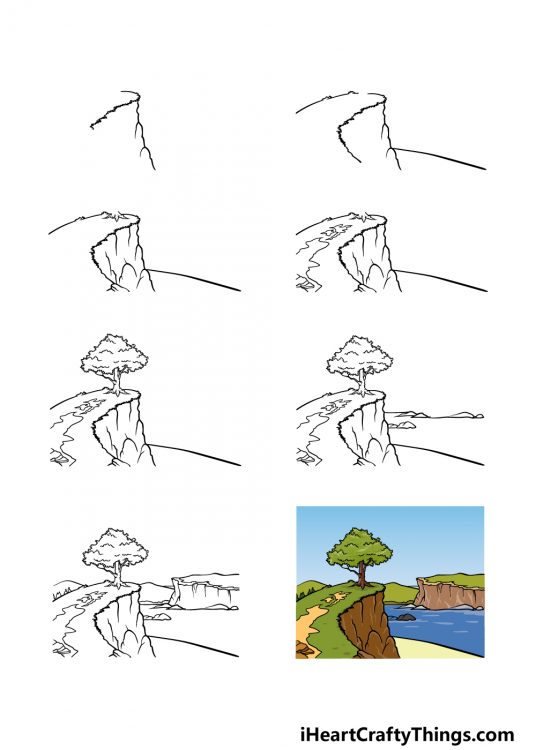 iHeartCraftyThings.com