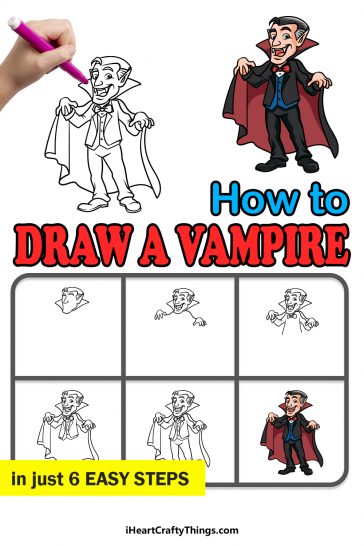 How to
DRAW A VAMPIRE

in just 6 EASY STEPS

iHeartCraftyThings.com