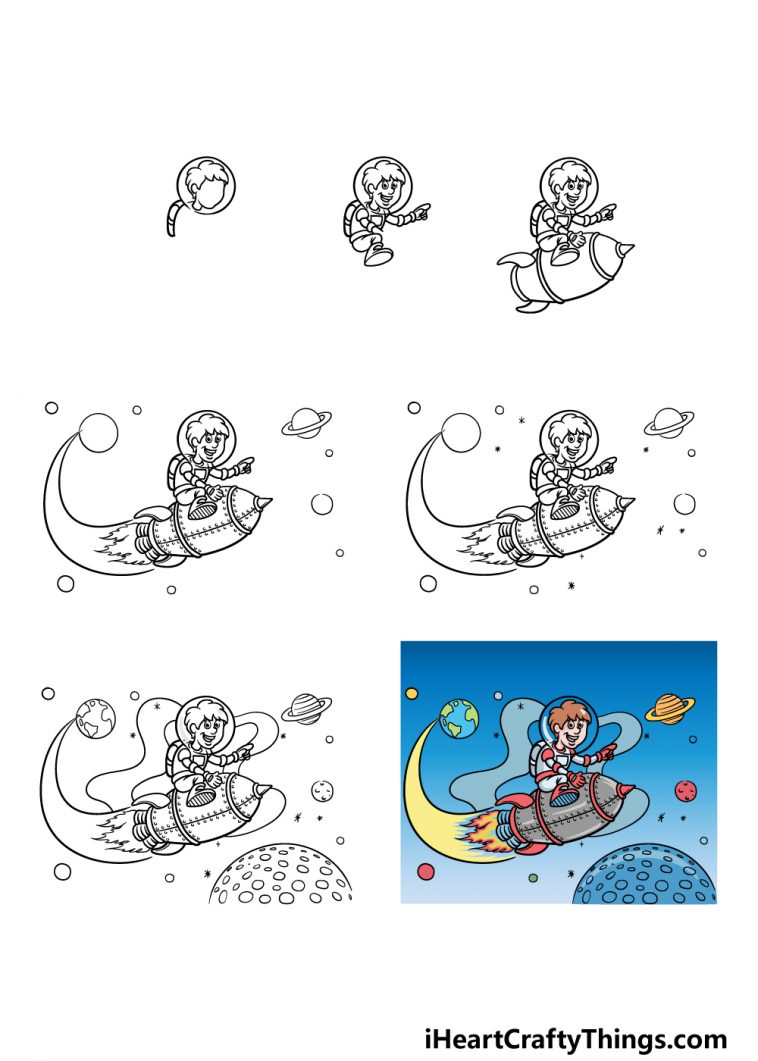 iHeartCraftyThings.com