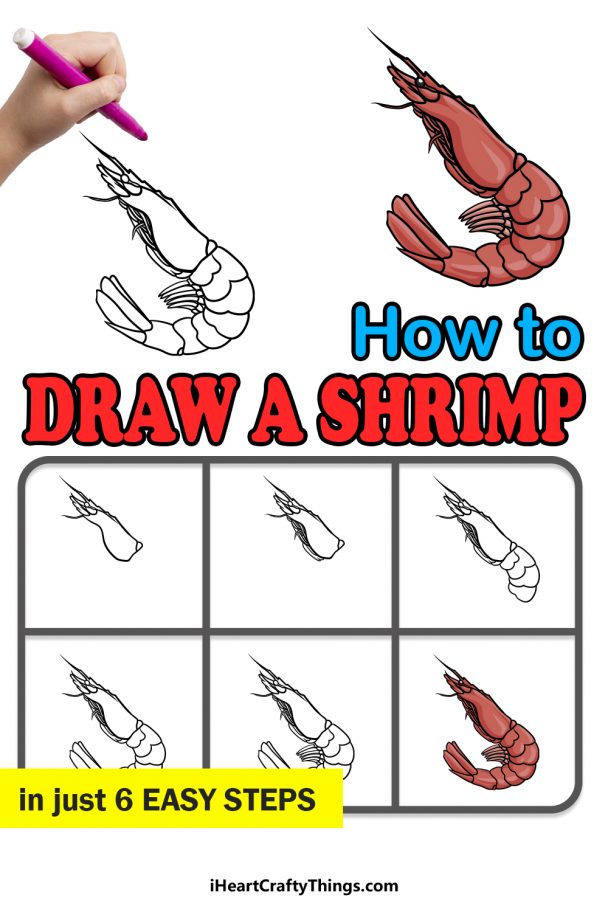 How to
DRAW A SHRIMP

in just 6 EASY STEPS

iHeartCraftyThings.com