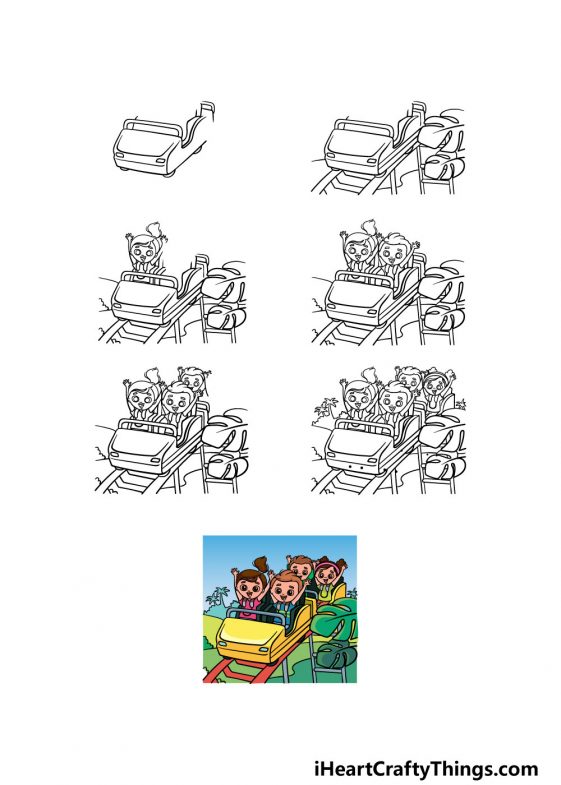 iHeartCraftyThings.com