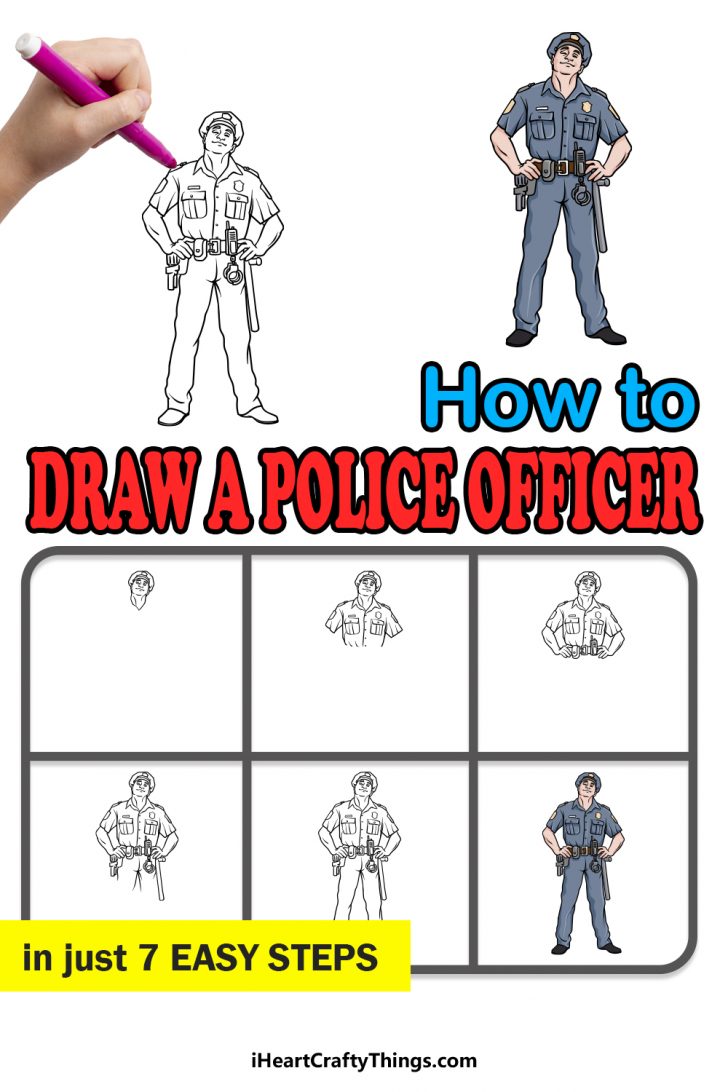 How to
DRAW A POLICE OFFICER

in just 7 EASY STEPS

iHeartCraftyThings.com