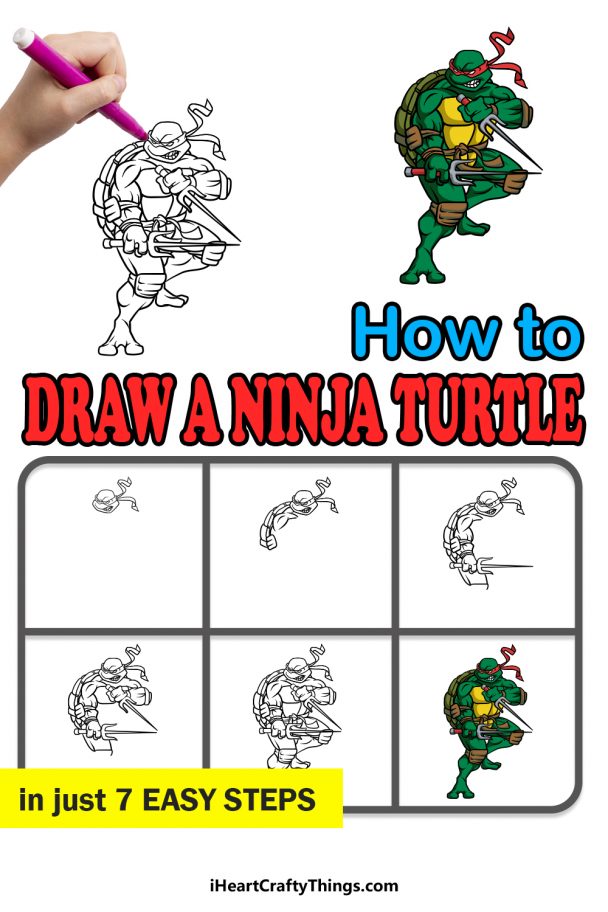 How to
DRAW A NINJA TURTLE

in just 7 EASY STEPS

iHeartCraftyThings.com