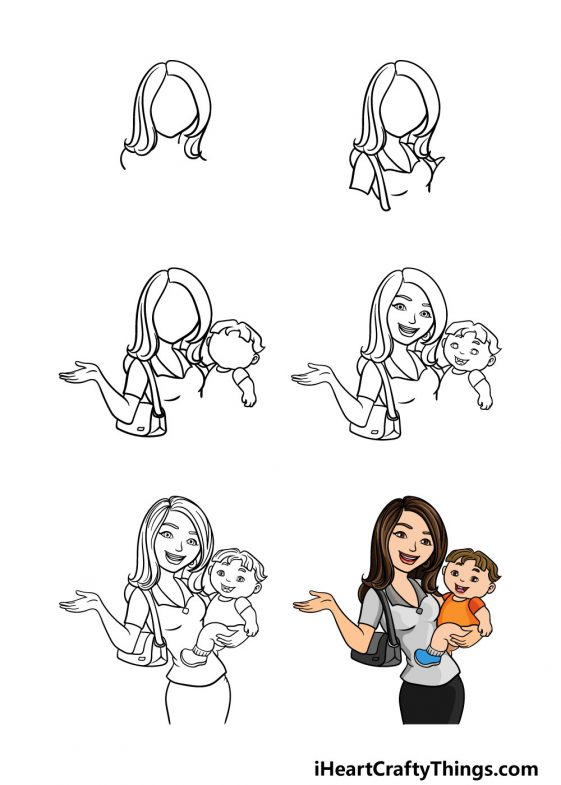 iHeartCraftyThings.com