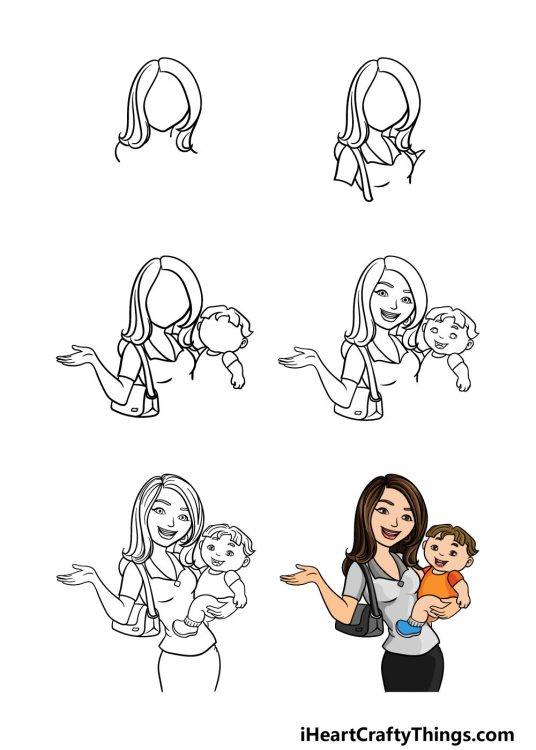 iHeartCraftyThings.com