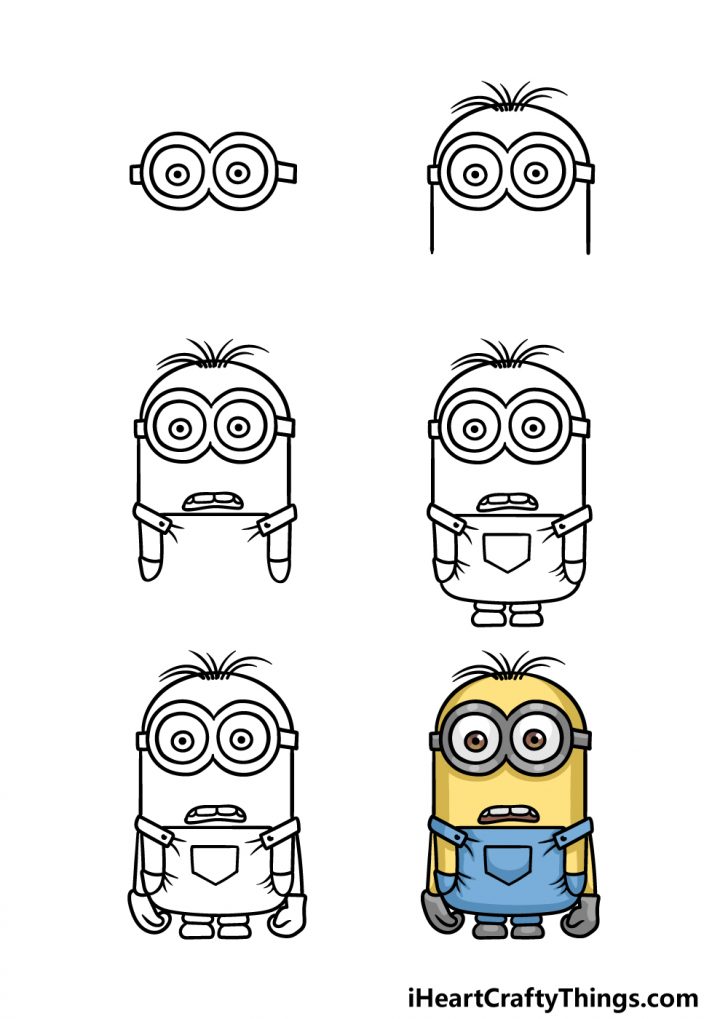 iHeartCraftyThings.com