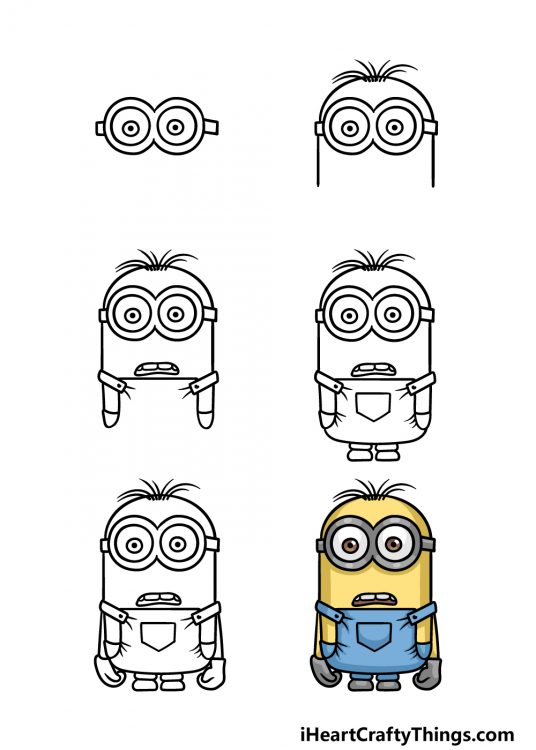 iHeartCraftyThings.com