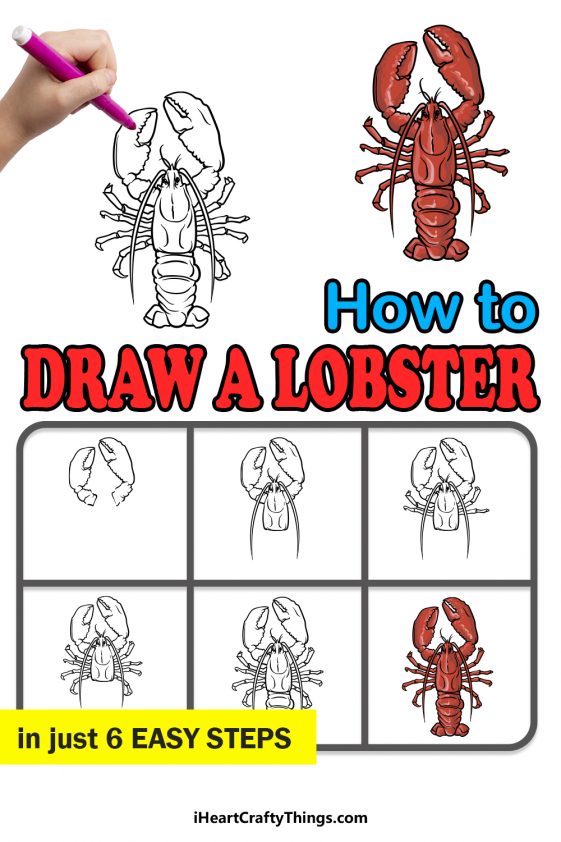 How to
DRAW A LOBSTER

in just 6 EASY STEPS

iHeartCraftyThings.com