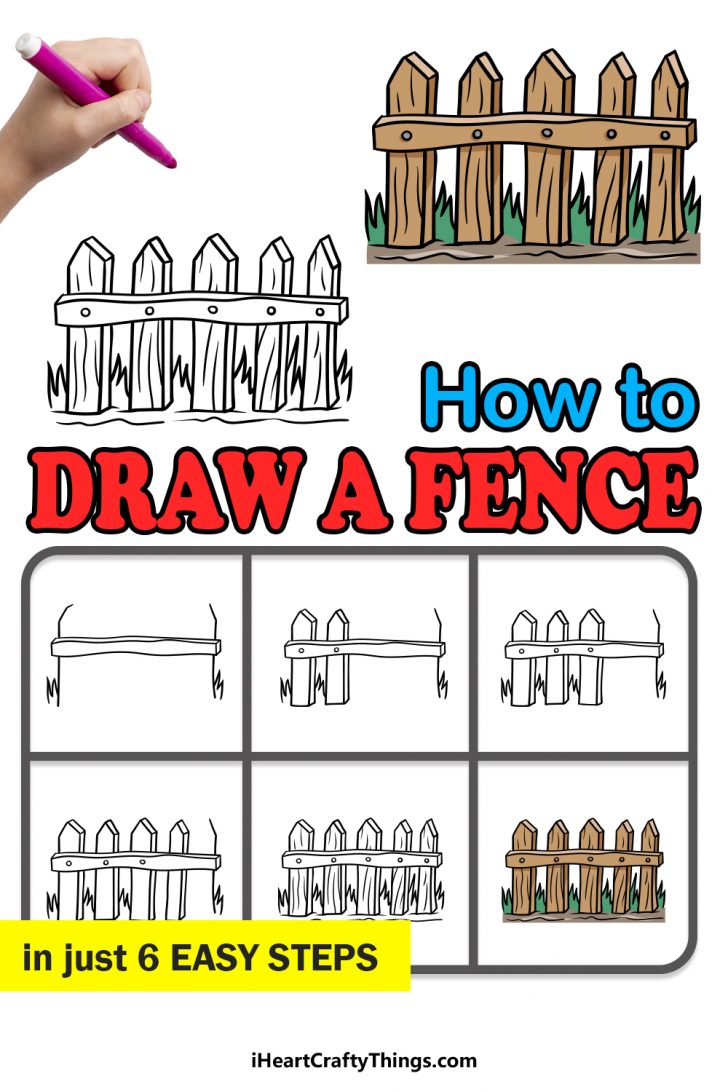 How to
DRAW A FENCE

in just 6 EASY STEPS

iHeartCraftyThings.com