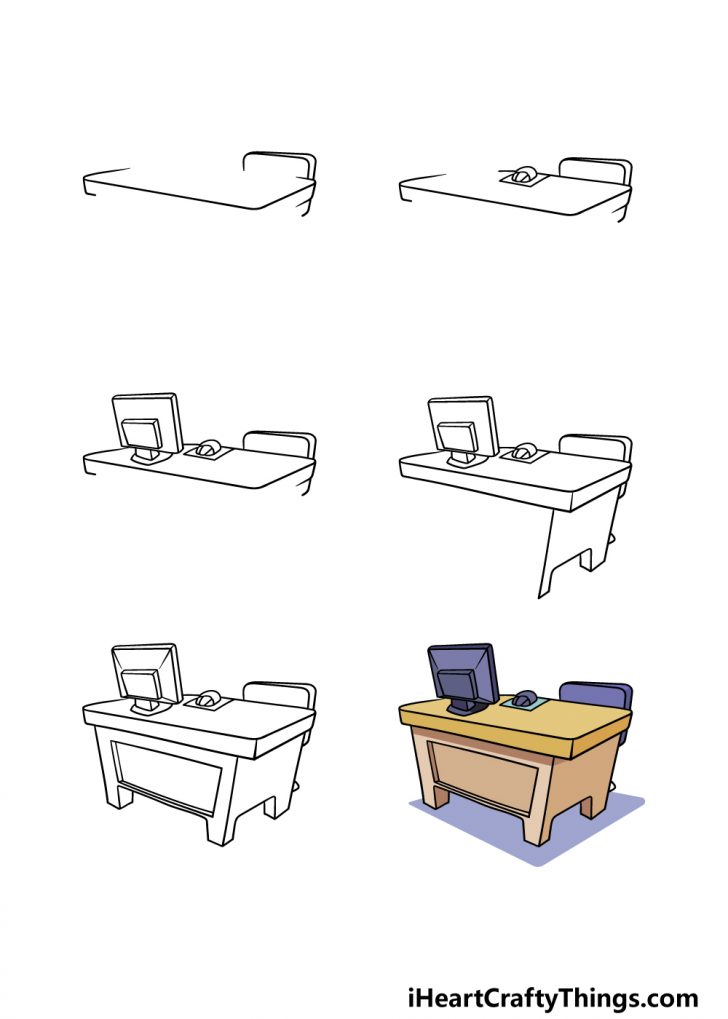 iHeartCraftyThings.com