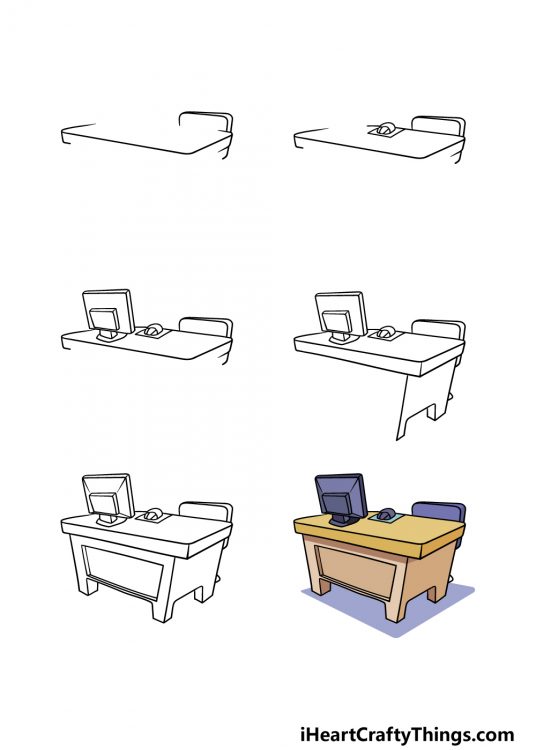 iHeartCraftyThings.com