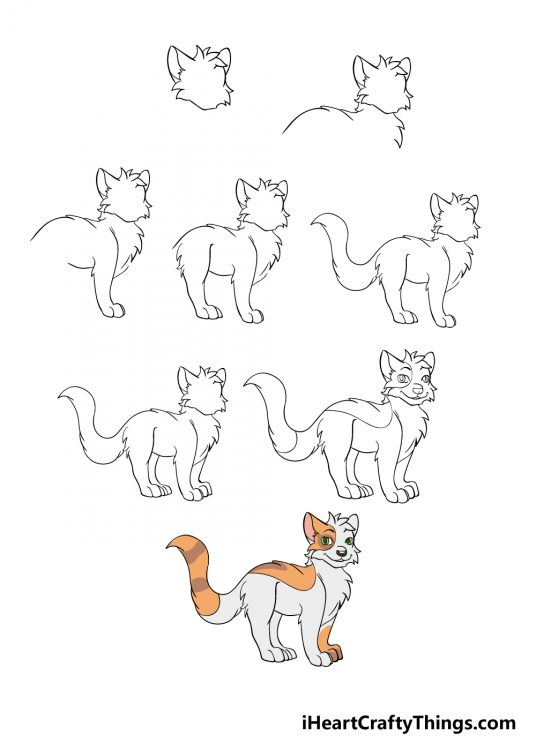 iHeartCraftyThings.com