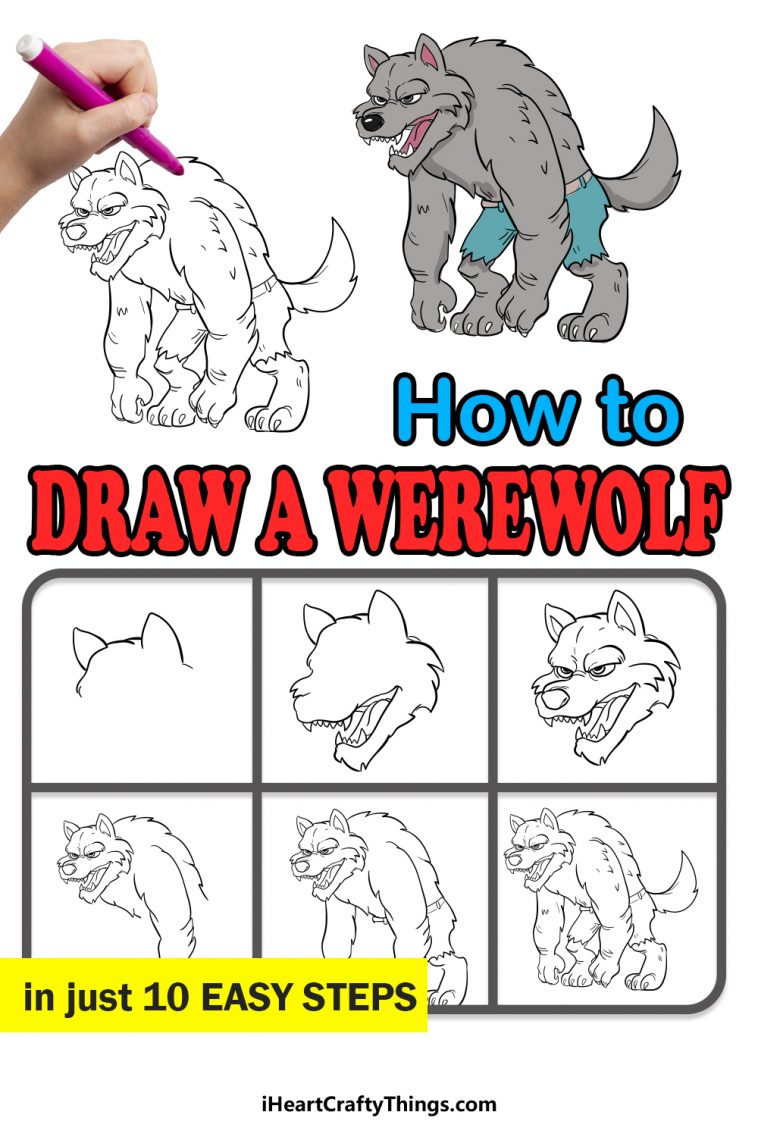 How to
DRAW A WEREWOLF

in just 10 EASY STEPS

iHeartCraftyThings.com