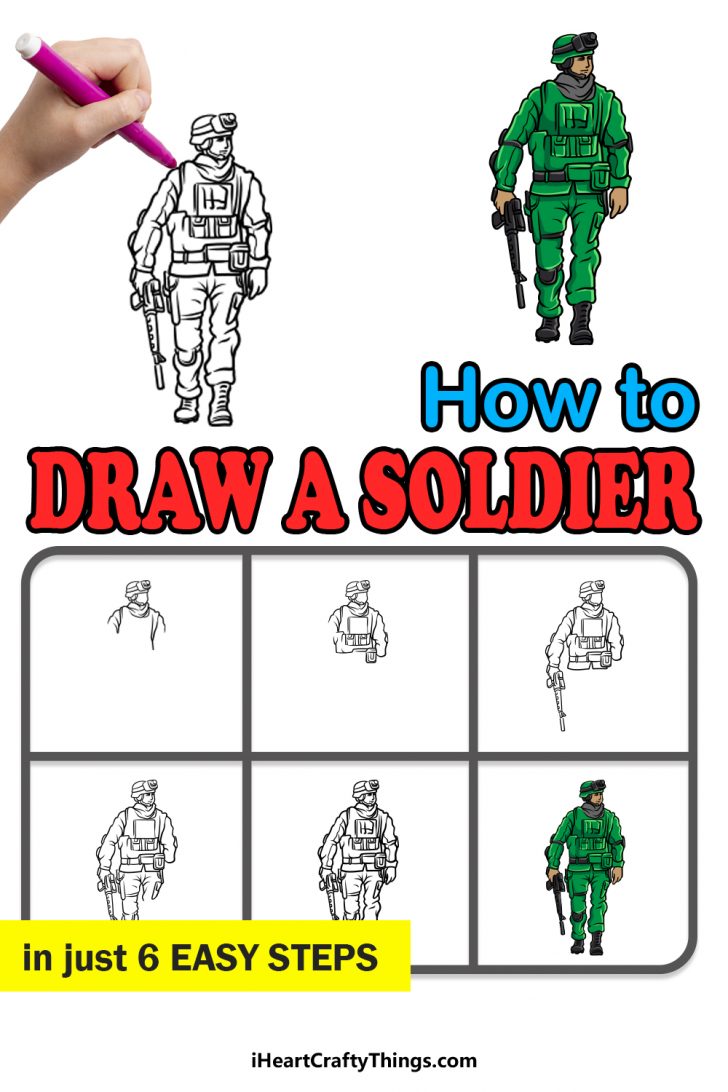 How to
DRAW A SOLDIER

in just 6 EASY STEPS

iHeartCraftyThings.com