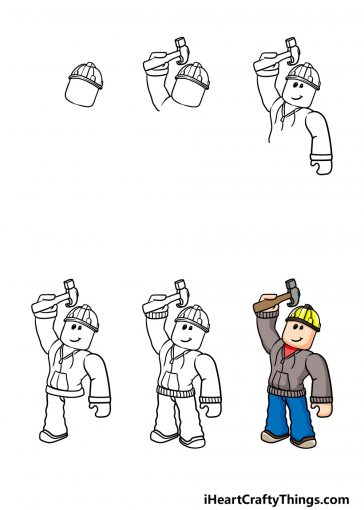 iHeartCraftyThings.com