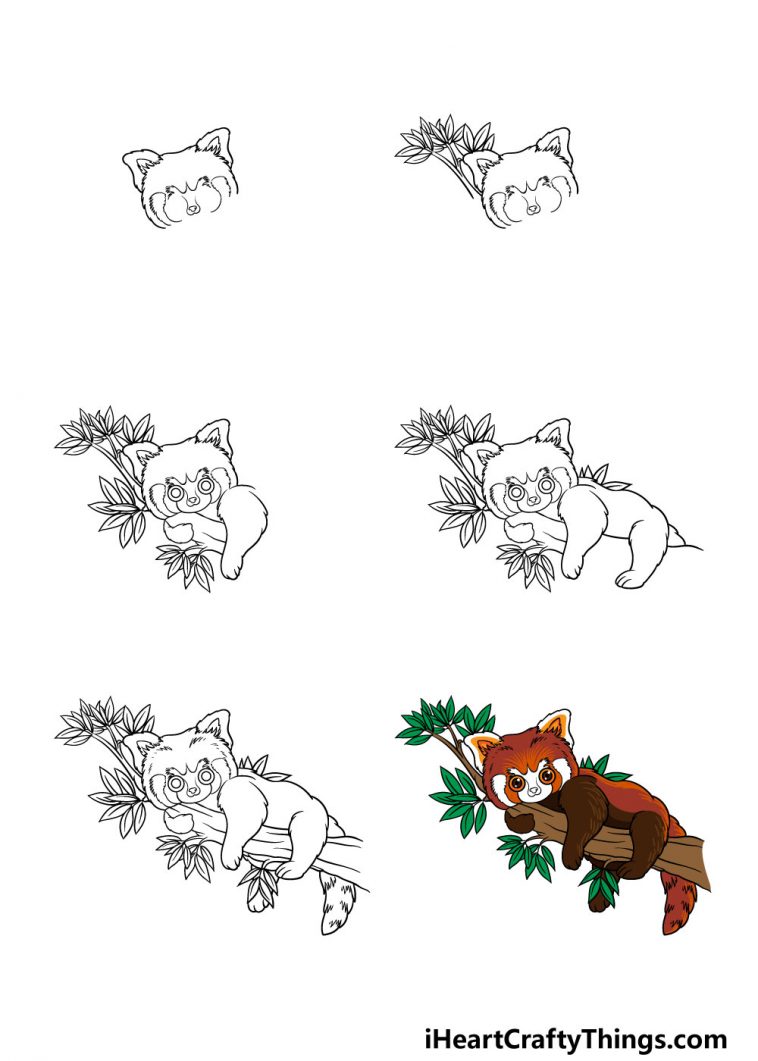 iHeartCraftyThings.com