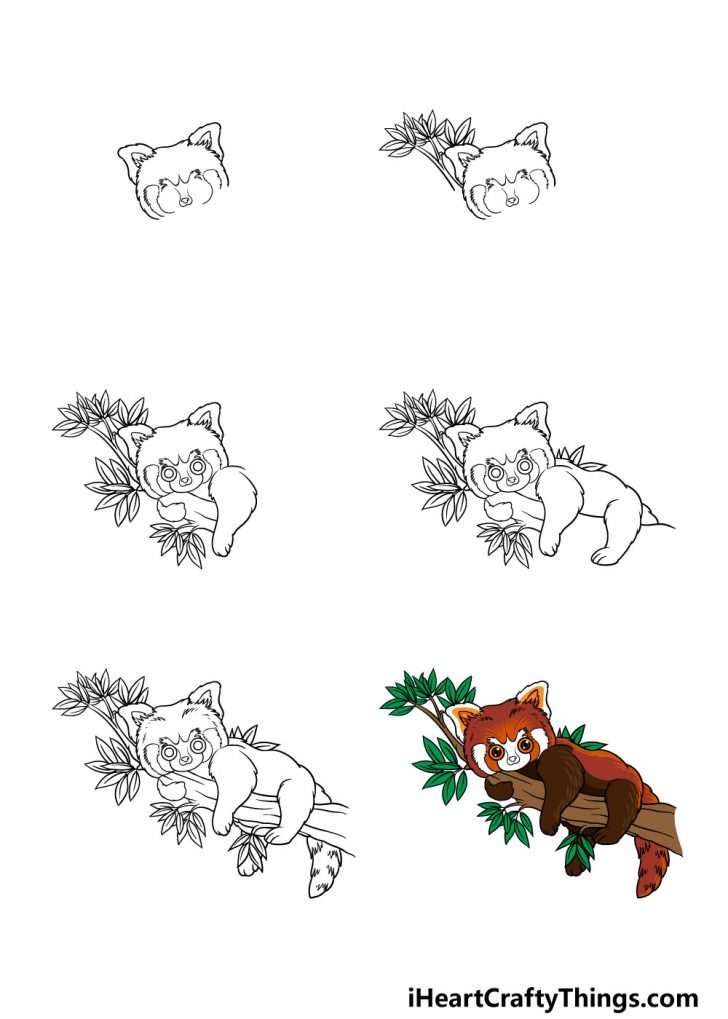 iHeartCraftyThings.com