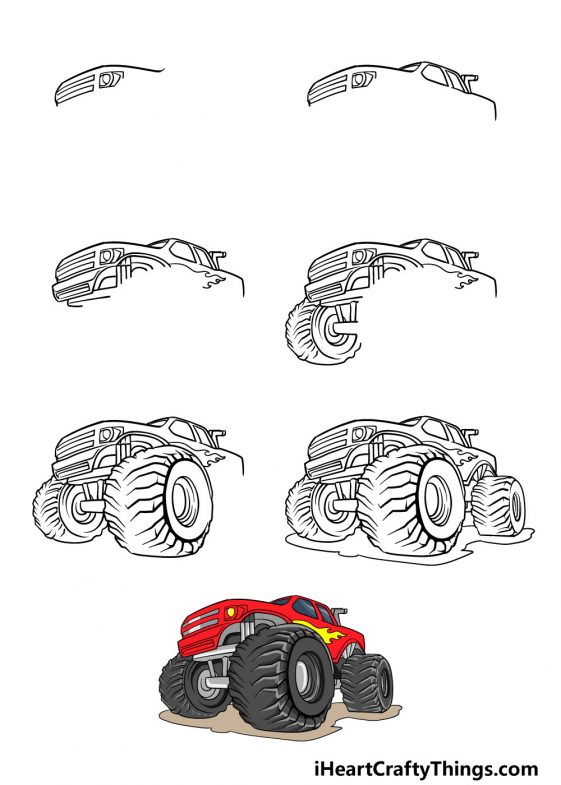 iHeartCraftyThings.com