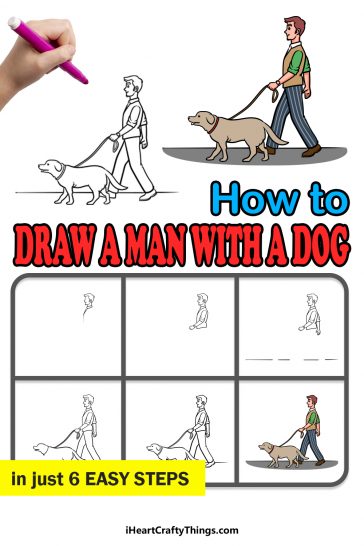 How to
DRAW A MAN WITH A DOG

in just 6 EASY STEPS

iHeartCraftyThings.com