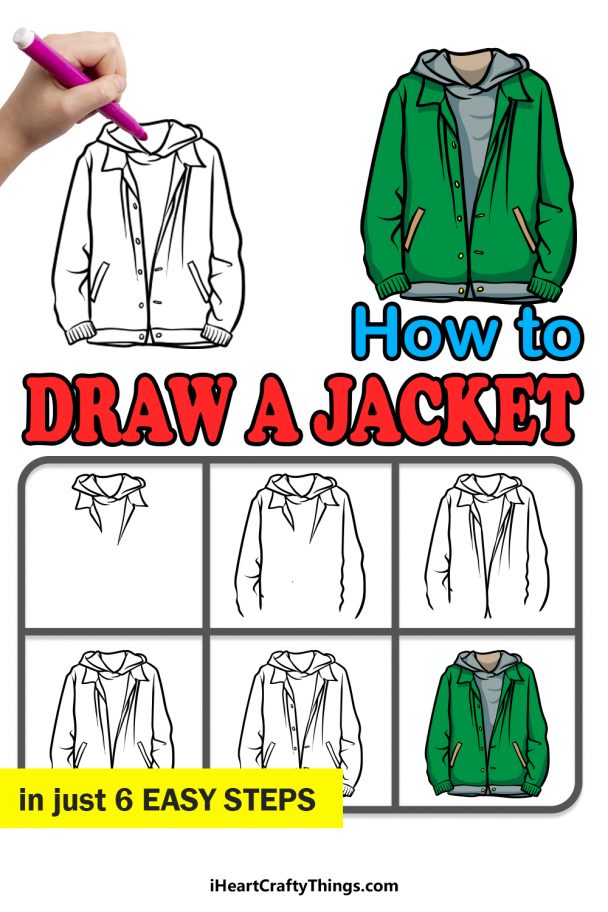 How to
DRAW A JACKET

in just 6 EASY STEPS

iHeartCraftyThings.com