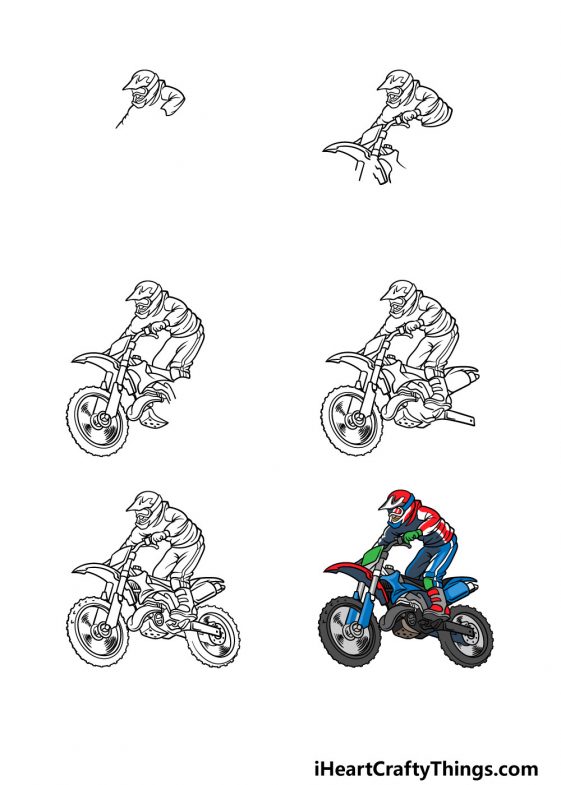 iHeartCraftyThings.com