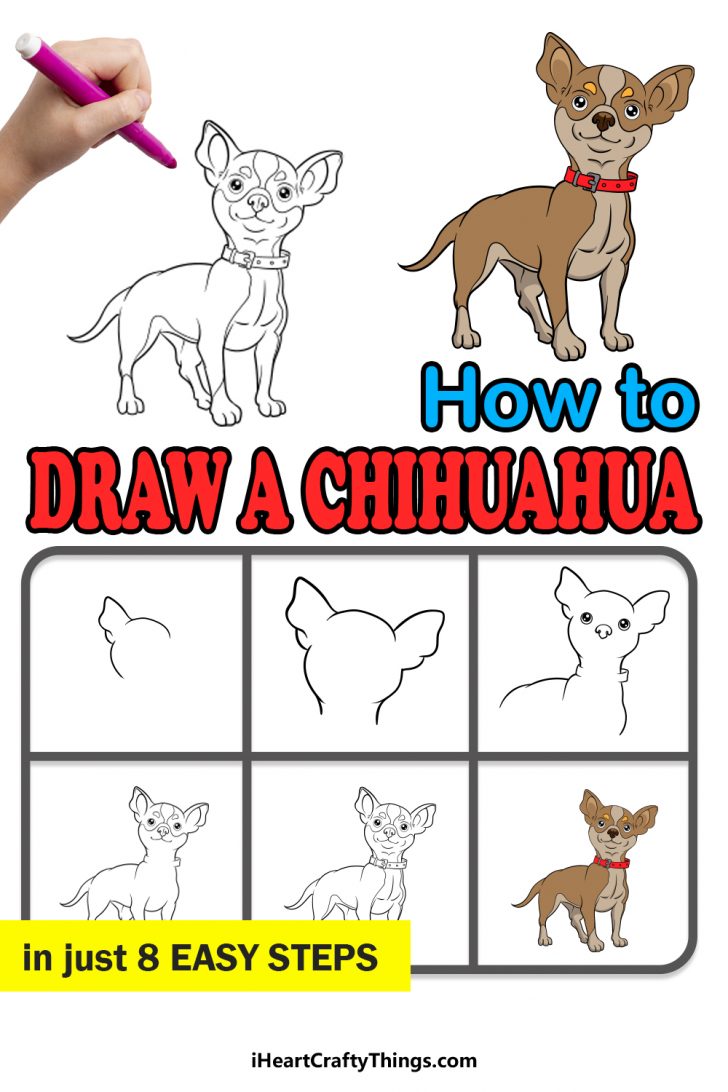 How to
DRAW A CHIHUAHUA

in just 8 EASY STEPS

iHeartCraftyThings.com