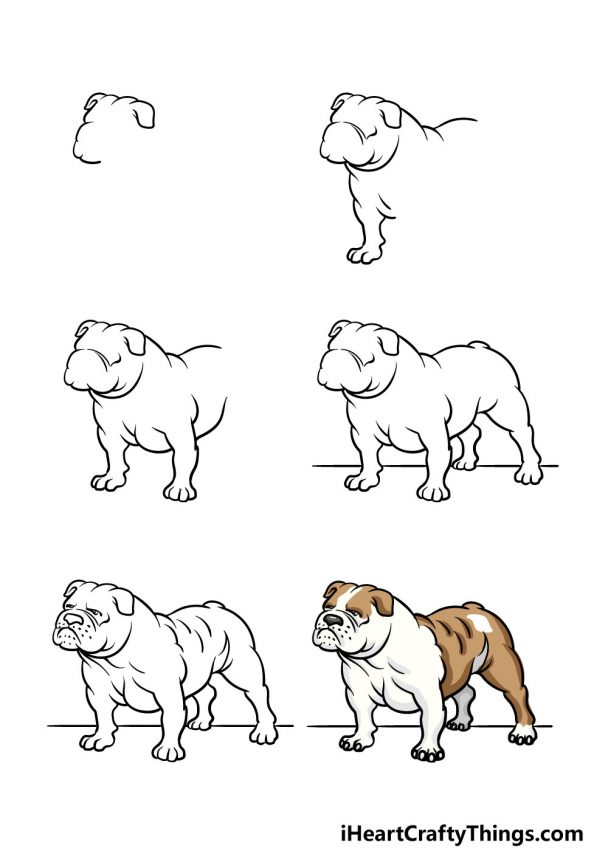 iHeartCraftyThings.com