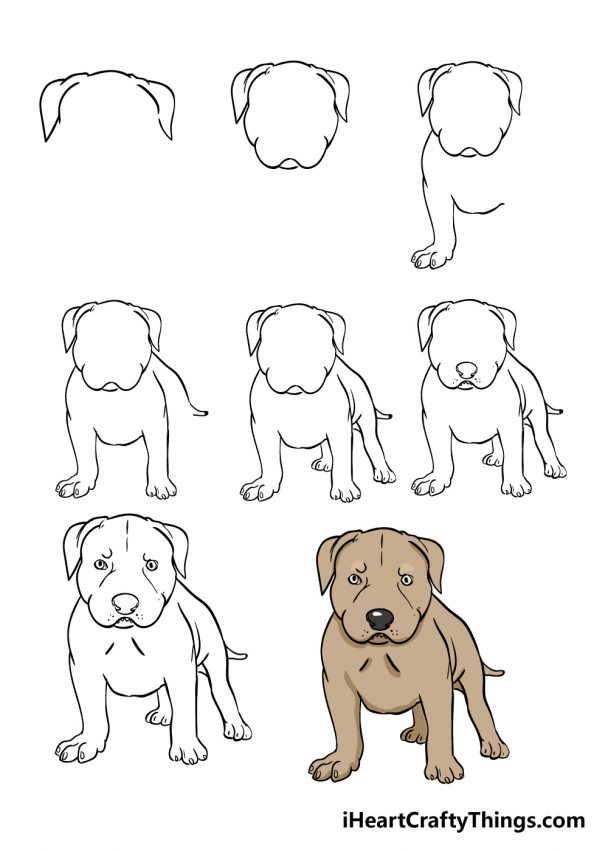 iHeartCraftyThings.com