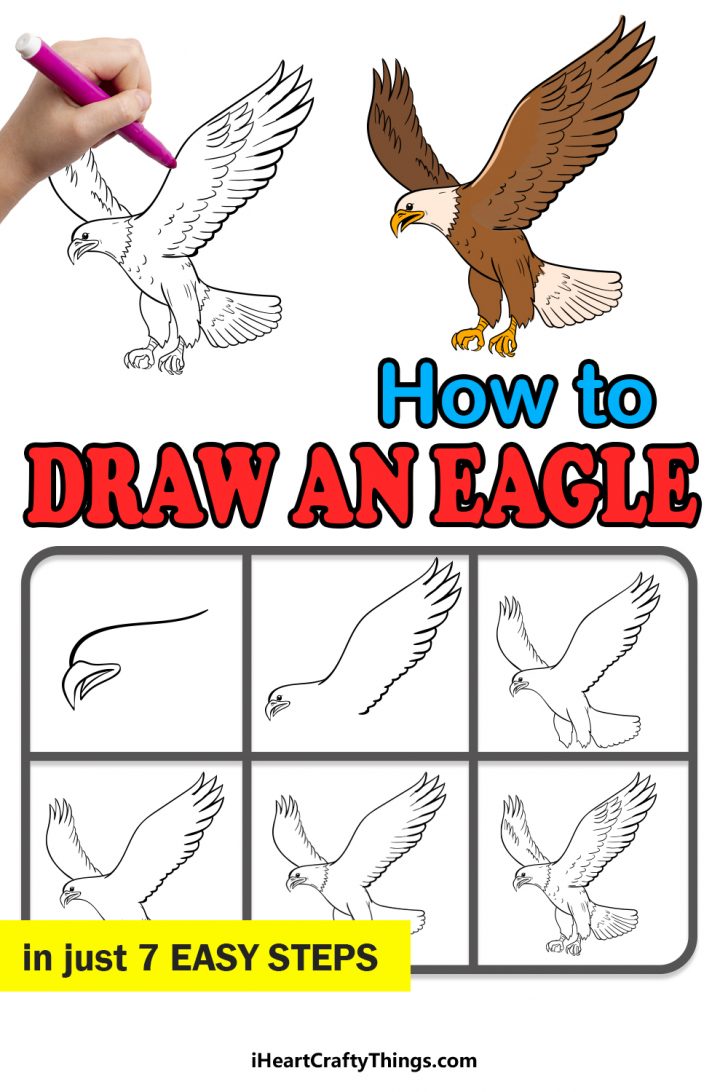 How to
DRAW AN EAGLE

in just 7 EASY STEPS

iHeartCraftyThings.com