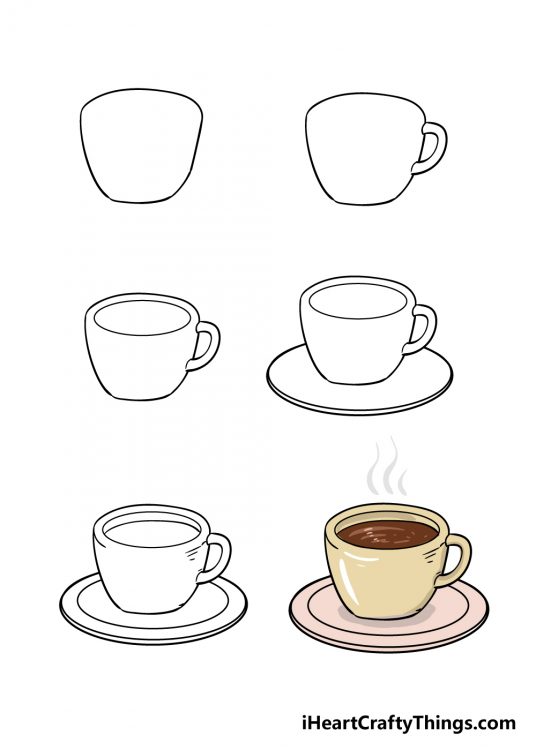 iHeartCraftyThings.com