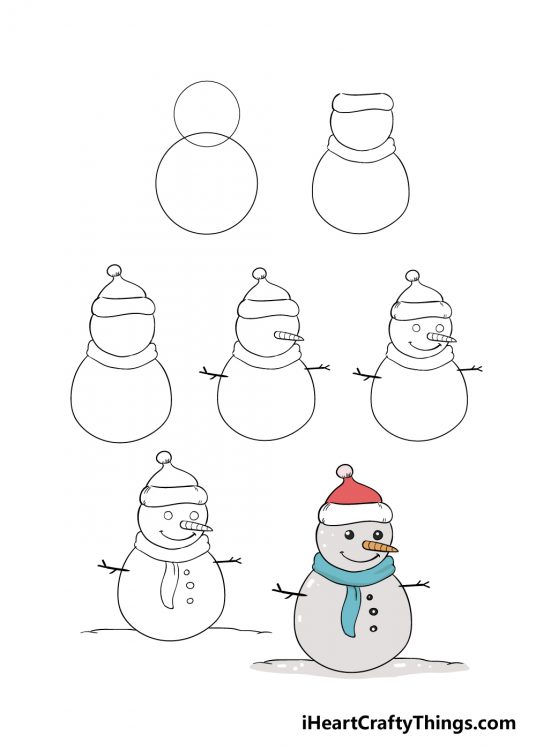 iHeartCraftyThings.com