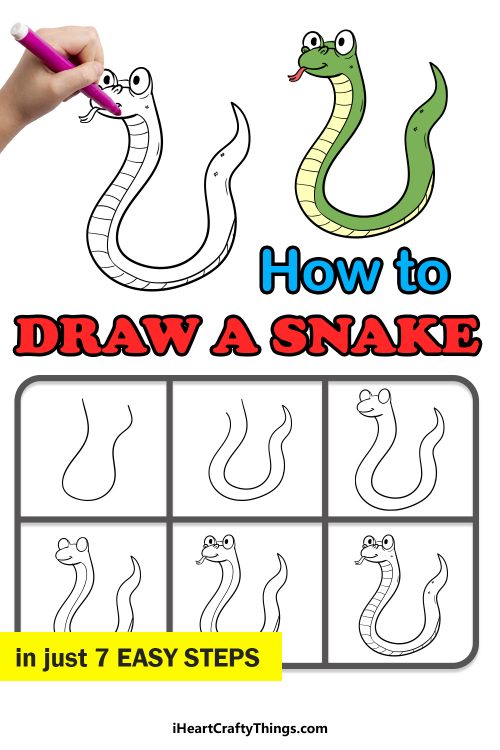 How to
DRAW A SNAKE

in just 7 EASY STEPS

iHeartCraftyThings.com