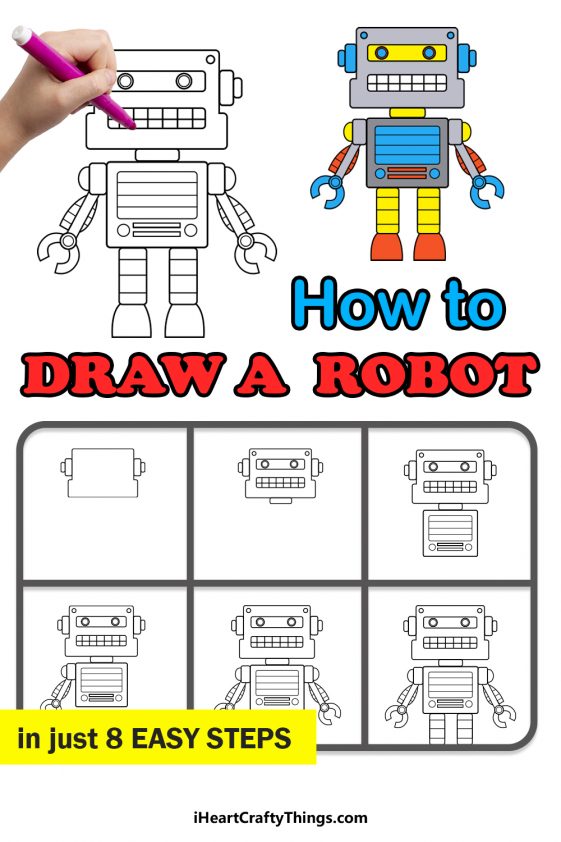 How to
DRAW A ROBOT

in just 8 EASY STEPS

iHeartCraftyThings.com