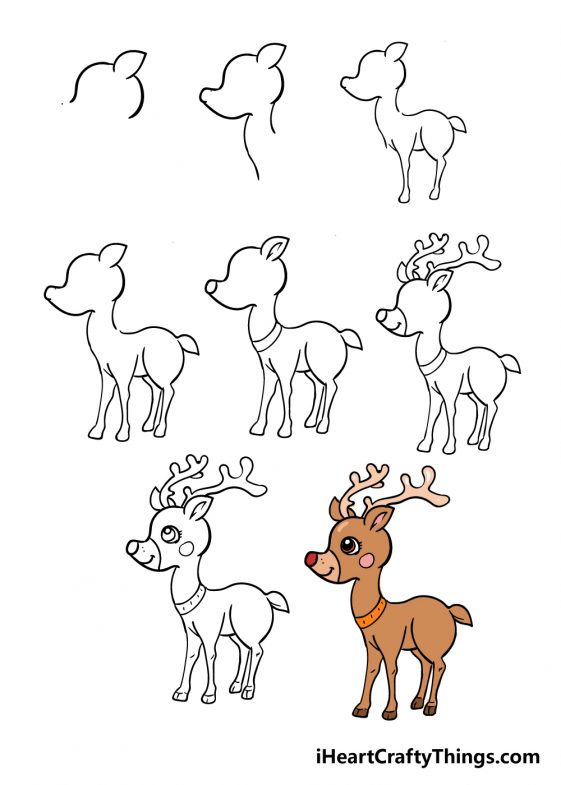 iHeartCraftyThings.com