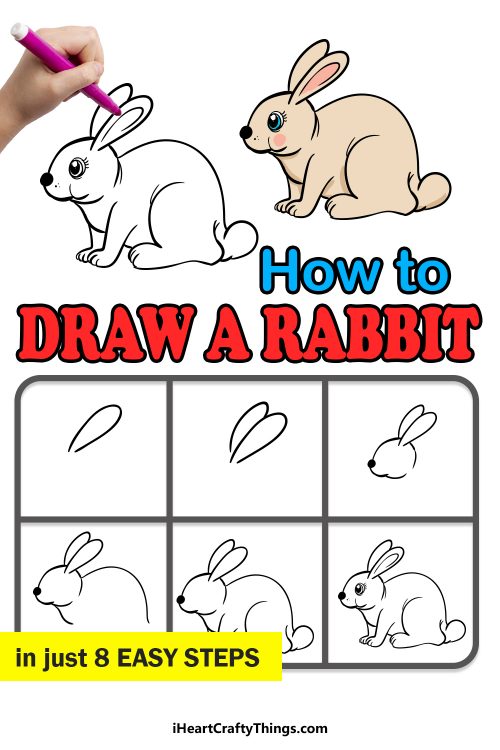 How to
DRAW A RABBIT

in just 8 EASY STEPS

iHeartCraftyThings.com