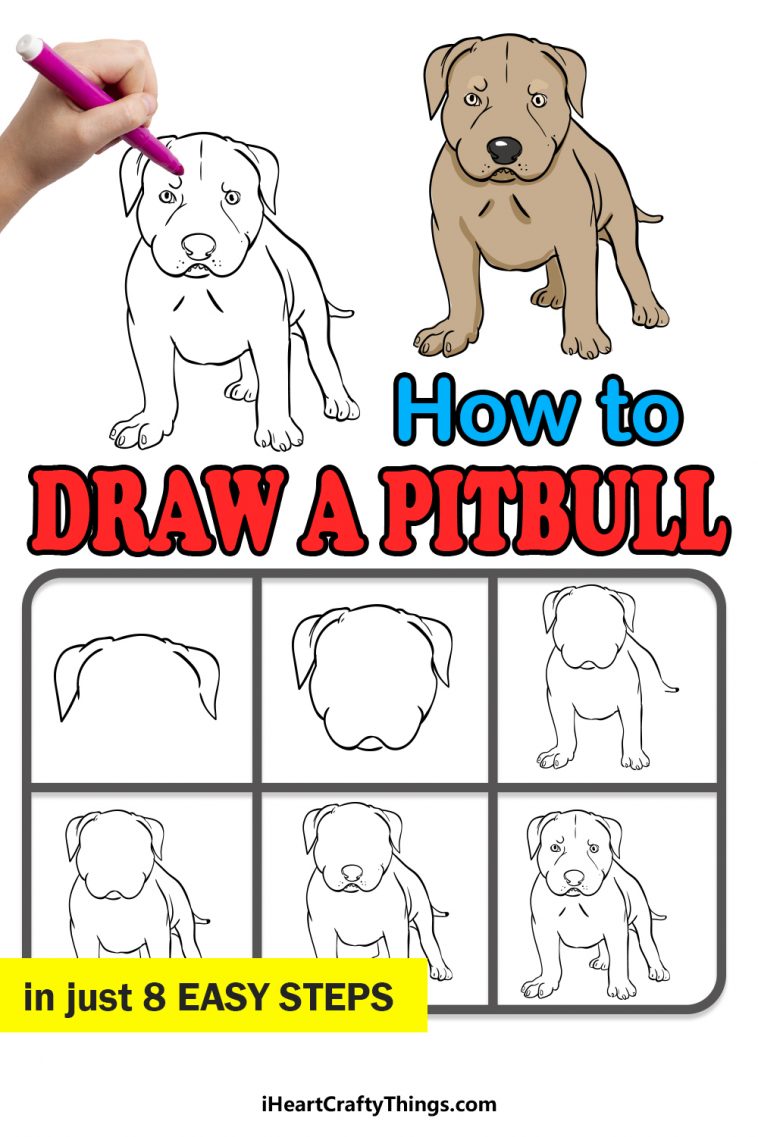 How to
DRAW A PITBULL

in just 8 EASY STEPS

iHeartCraftyThings.com