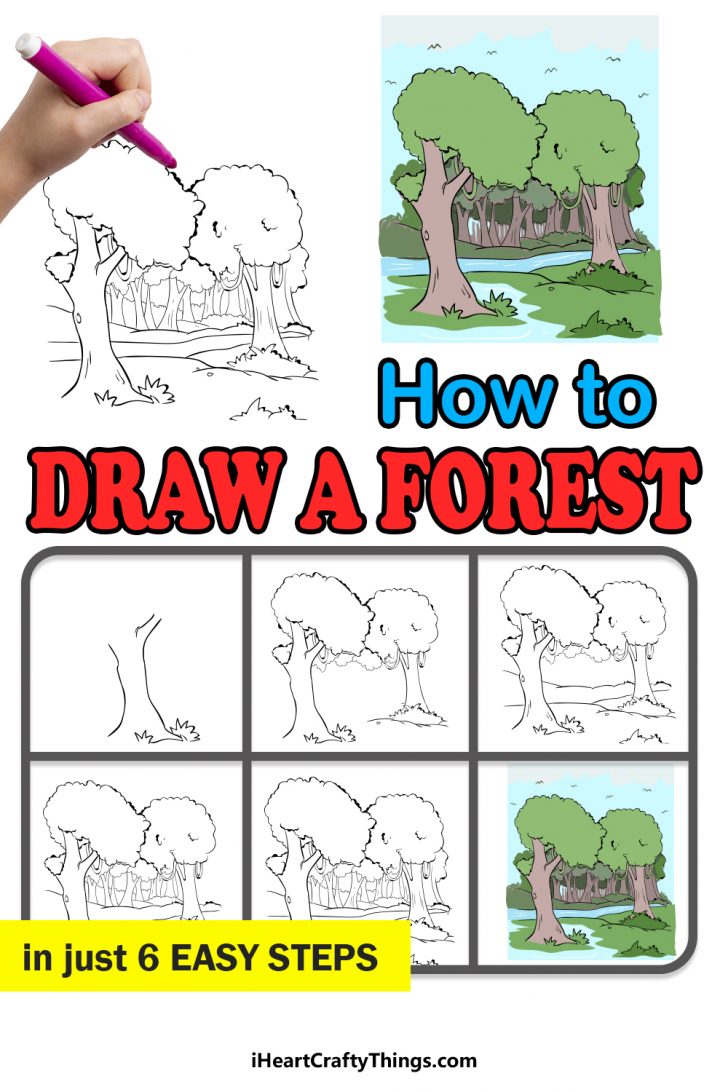 How to
DRAW A FOREST

in just 6 EASY STEPS

iHeartCraftyThings.com